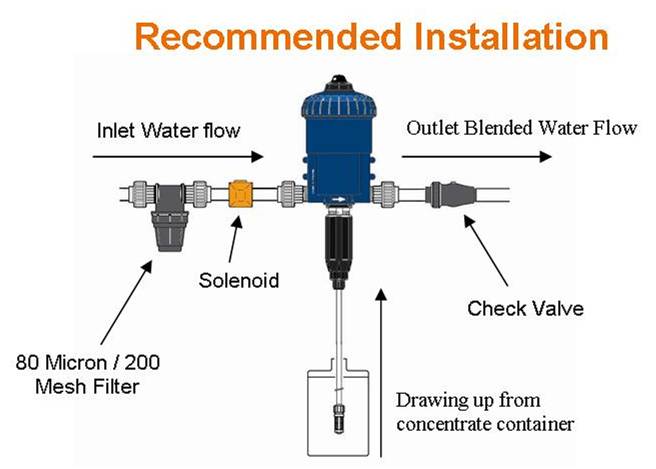 Recommended Installation

Inlet Water flow

Outlet Blended Water Flow

Solenoid

Check Valve

80 Micron / 200 Mesh Filter

Drawing up from concentrate container